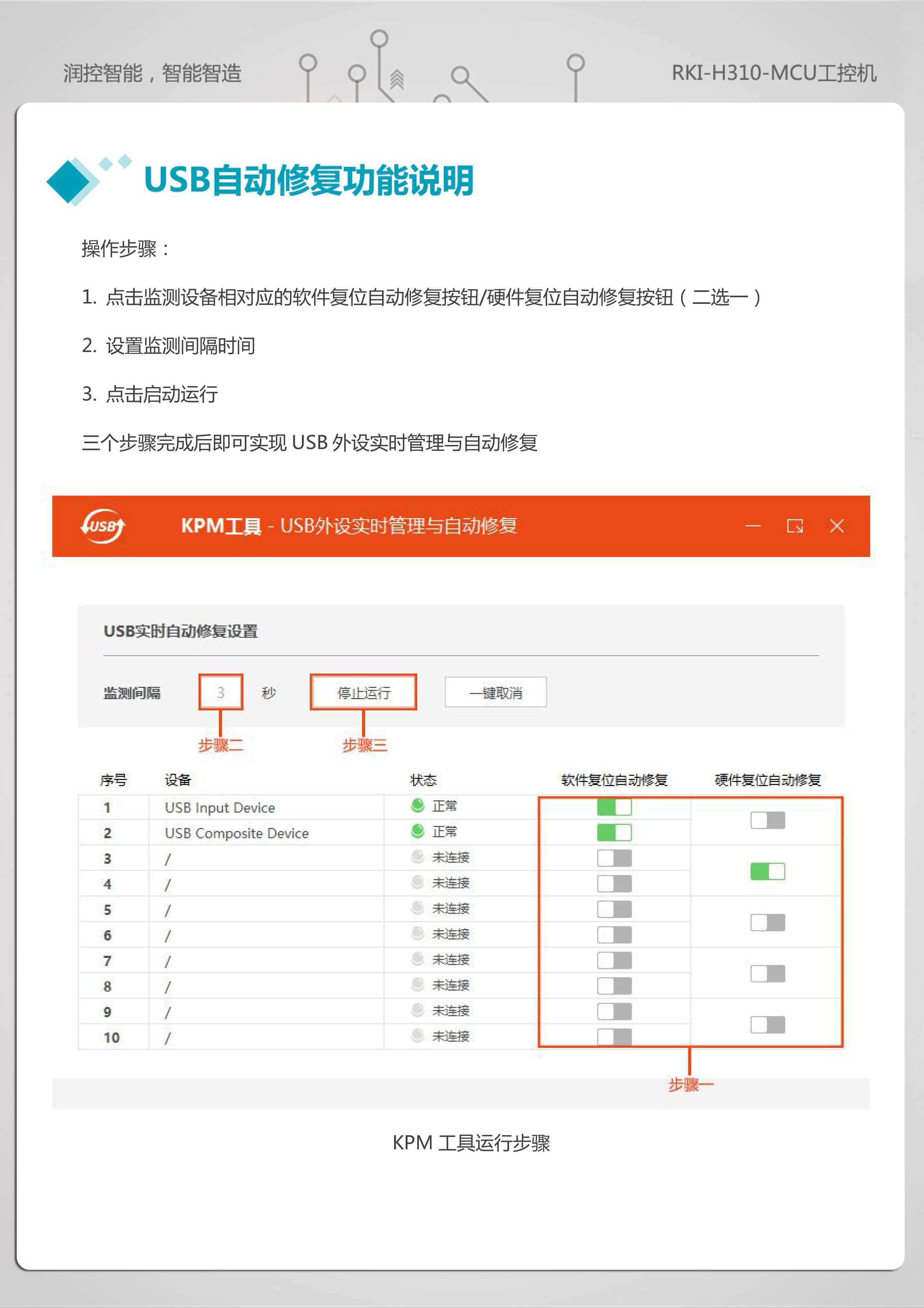 润控智能，智能智造

RKI-H310-MCU工控机

USB自动修复功能说明

操作步骤：

1. 点击监测设备相对应的软件复位自动修复按钮/硬件复位自动修复按钮（二选一）

2. 设置监测间隔时间

3. 点击启动运行

三个步骤完成后即可实现 USB 外设实时管理与自动修复

USB

KPM工具 - USB外设实时管理与自动修复

USB实时自动修复设置

监测间隔 3 秒 停止运行 一键取消

步骤二 步骤三

| 序号 | 设备 | 状态 | 软件复位自动修复 | 硬件复位自动修复 |
|---|---|---|---|---|
| 1 | USB Input Device | 正常 | | |
| 2 | USB Composite Device | 正常 | | |
| 3 | / | 未连接 | | |
| 4 | / | 未连接 | | |
| 5 | / | 未连接 | | |
| 6 | / | 未连接 | | |
| 7 | / | 未连接 | | |
| 8 | / | 未连接 | | |
| 9 | / | 未连接 | | |
| 10 | / | 未连接 | | |

步骤一

KPM 工具运行步骤